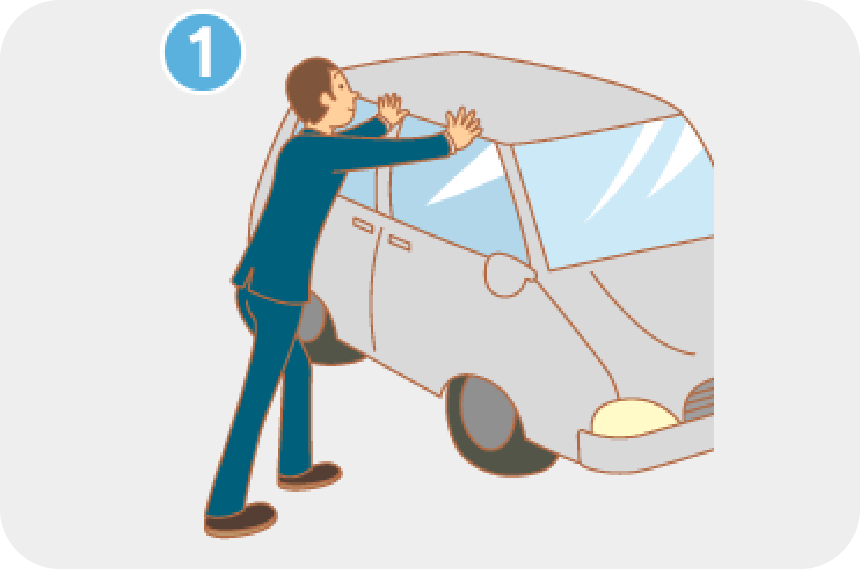 1