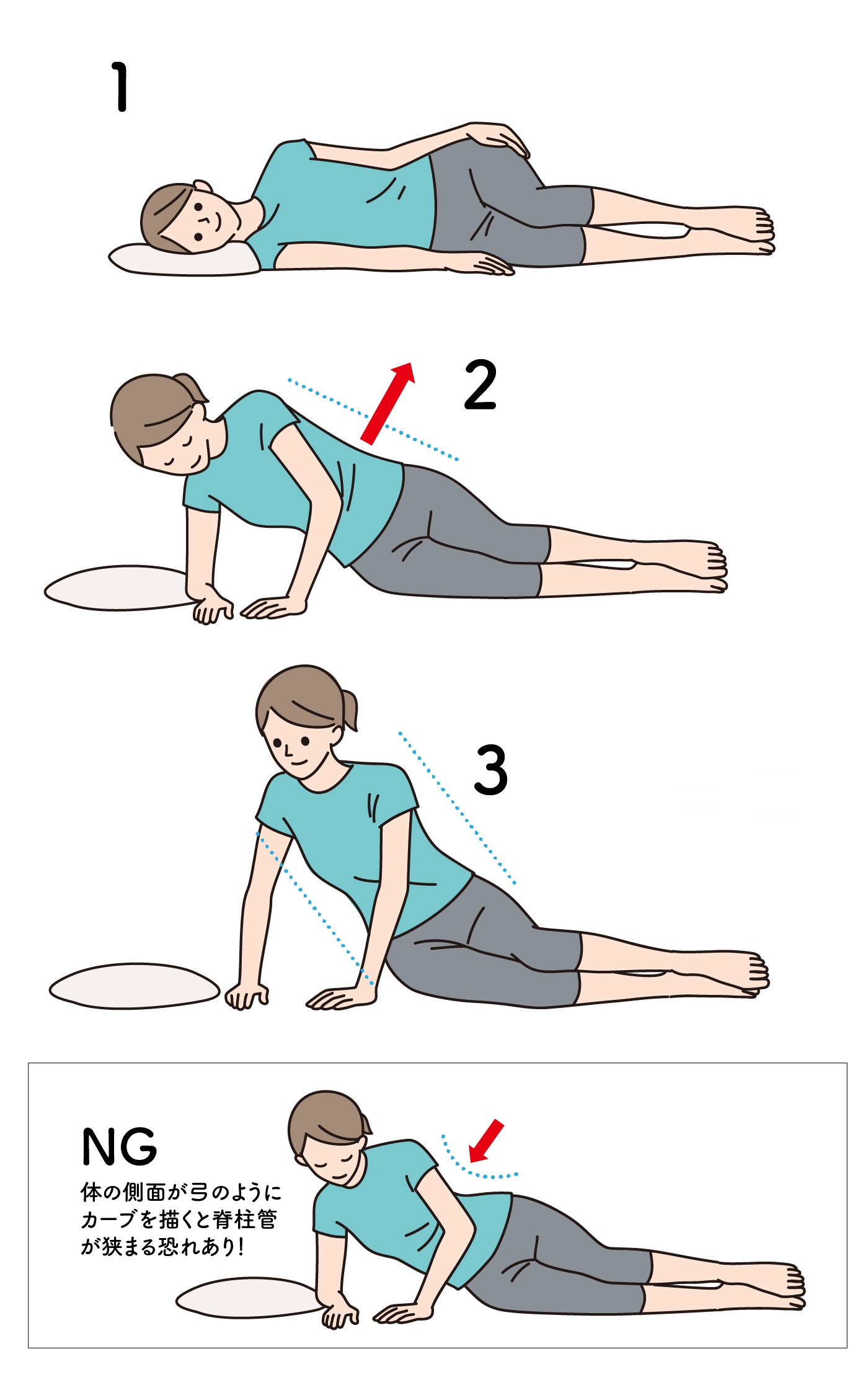 1

2

3

NG

体の側面が弓のようにカーブを描くと脊柱管が狭まる恐れあり!